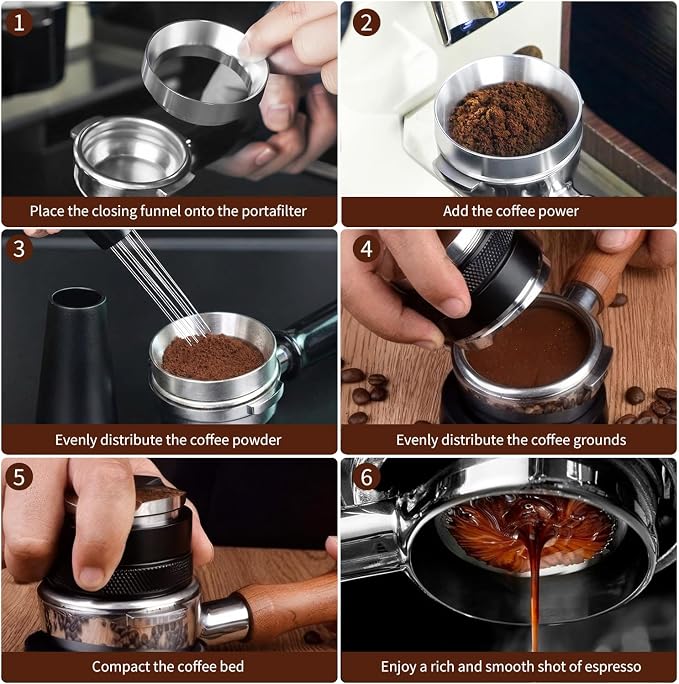 1

Place the closing funnel onto the portafilter

2

Add the coffee power

3

Evenly distribute the coffee powder

4

Evenly distribute the coffee grounds

5

Compact the coffee bed

6

Enjoy a rich and smooth shot of espresso