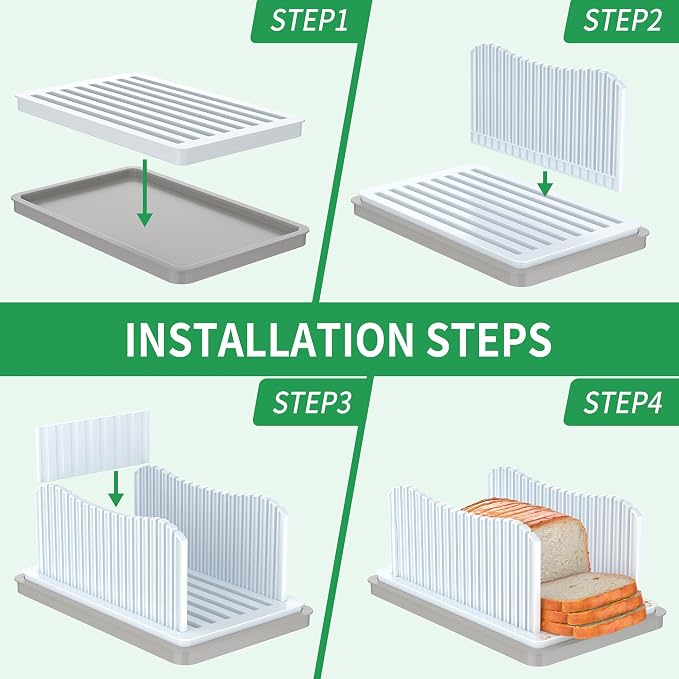 STEP1

STEP2

INSTALLATION STEPS

STEP3

STEP4