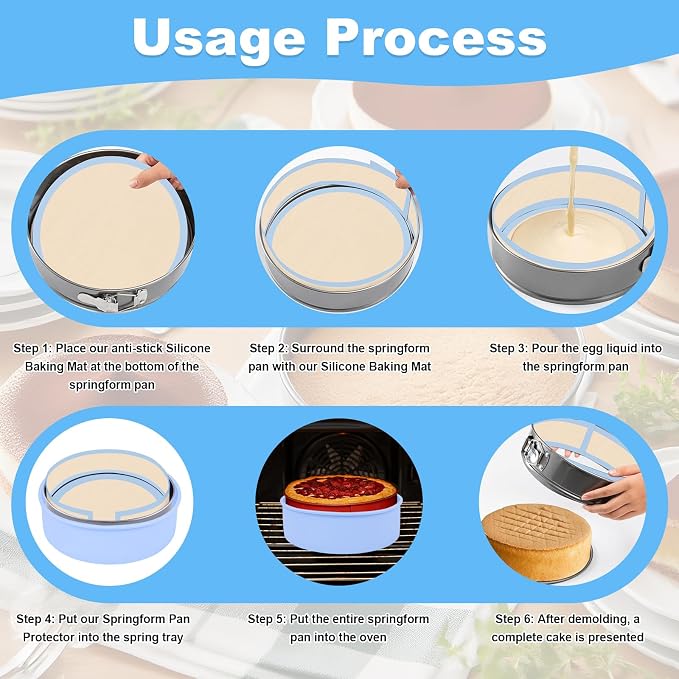 Usage Process

Step 1: Place our anti-stick Silicone Baking Mat at the bottom of the springform pan

Step 2: Surround the springform pan with our Silicone Baking Mat

Step 3: Pour the egg liquid into the springform pan

Step 4: Put our Springform Pan Protector into the spring tray

Step 5: Put the entire springform pan into the oven

Step 6: After demolding, a complete cake is presented