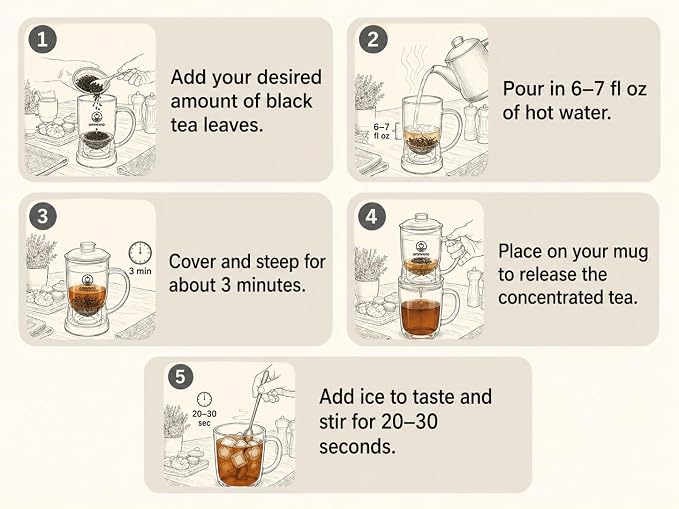 1

Add your desired amount of black tea leaves.

2

6–7 fl oz

Pour in 6–7 fl oz of hot water.

3

3 min

Cover and steep for about 3 minutes.

4

Place on your mug to release the concentrated tea.

5

20–30 sec

Add ice to taste and stir for 20–30 seconds.