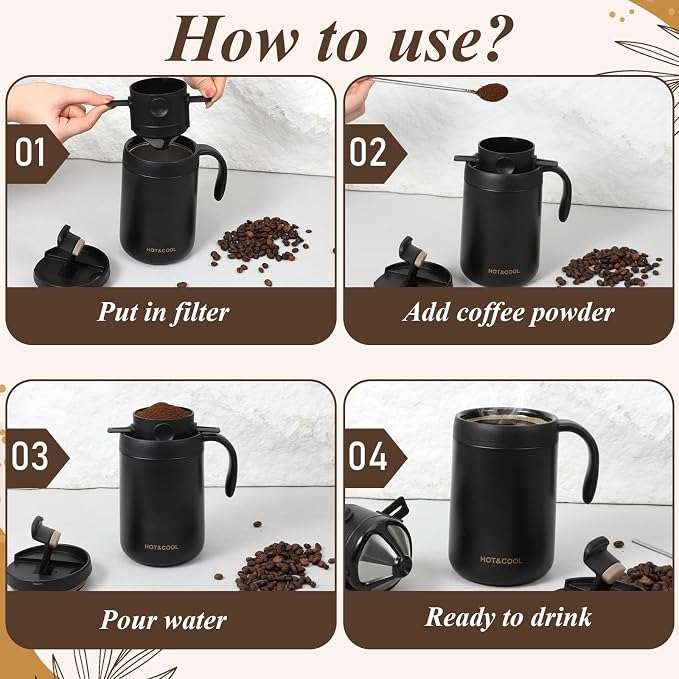 How to use?

01

HOT&COOL

Put in filter

02

HOT&COOL

Add coffee powder

03

HOT&COOL

Pour water

04

HOT&COOL

Ready to drink