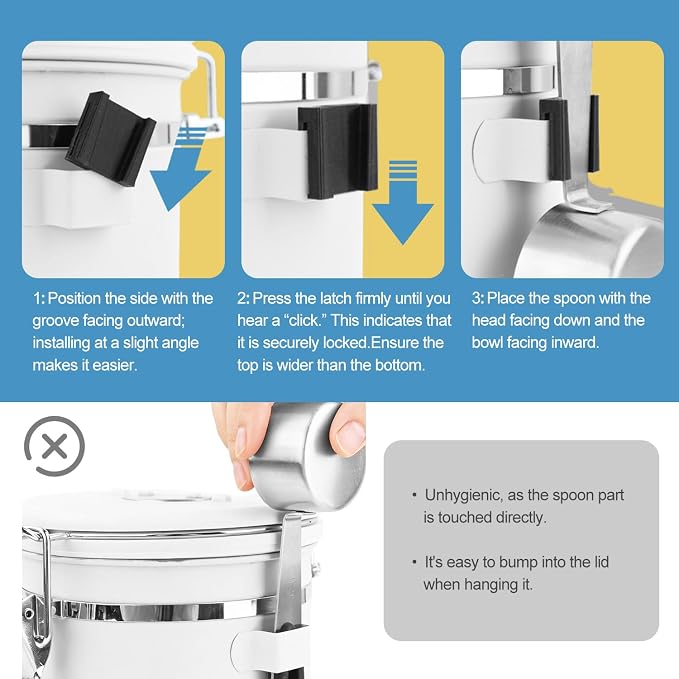 1: Position the side with the groove facing outward; installing at a slight angle makes it easier.

2: Press the latch firmly until you hear a "click." This indicates that it is securely locked.Ensure the top is wider than the bottom.

3: Place the spoon with the head facing down and the bowl facing inward.

• Unhygienic, as the spoon part is touched directly.

• It's easy to bump into the lid when hanging it.