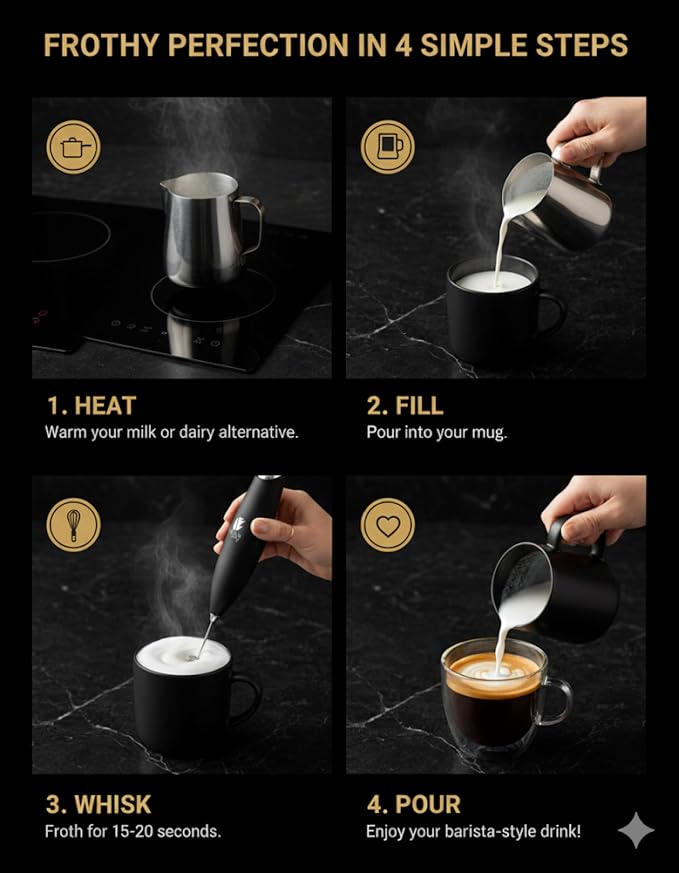 FROTHY PERFECTION IN 4 SIMPLE STEPS

1. HEAT
Warm your milk or dairy alternative.

2. FILL
Pour into your mug.

3. WHISK
Froth for 15-20 seconds.

4. POUR
Enjoy your barista-style drink!