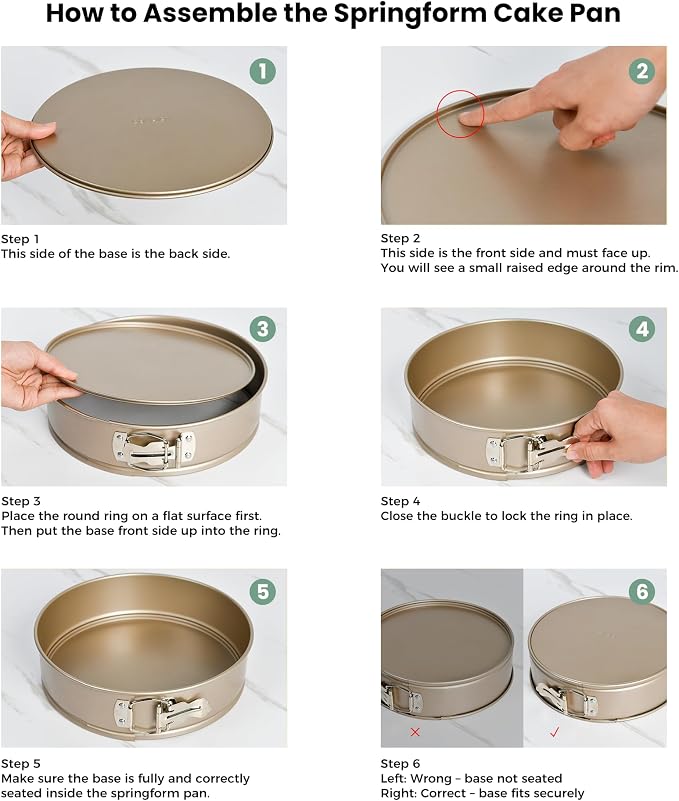 How to Assemble the Springform Cake Pan

1

Step 1
This side of the base is the back side.

2

Step 2
This side is the front side and must face up. You will see a small raised edge around the rim.

3

Step 3
Place the round ring on a flat surface first. Then put the base front side up into the ring.

4

Step 4
Close the buckle to lock the ring in place.

5

Step 5
Make sure the base is fully and correctly seated inside the springform pan.

6

×

✓

Step 6
Left: Wrong – base not seated
Right: Correct – base fits securely