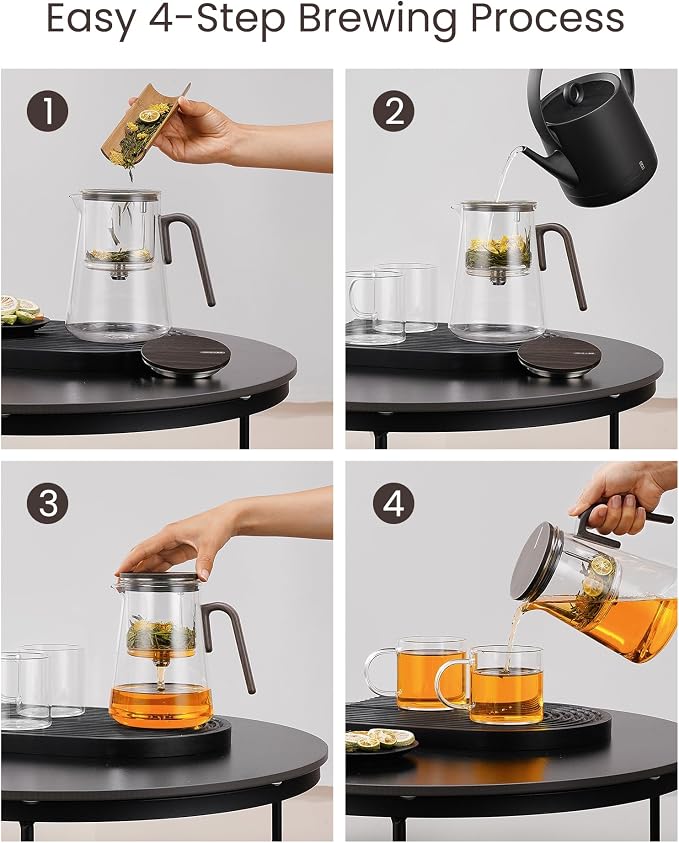 Easy 4-Step Brewing Process

1

2

3

4