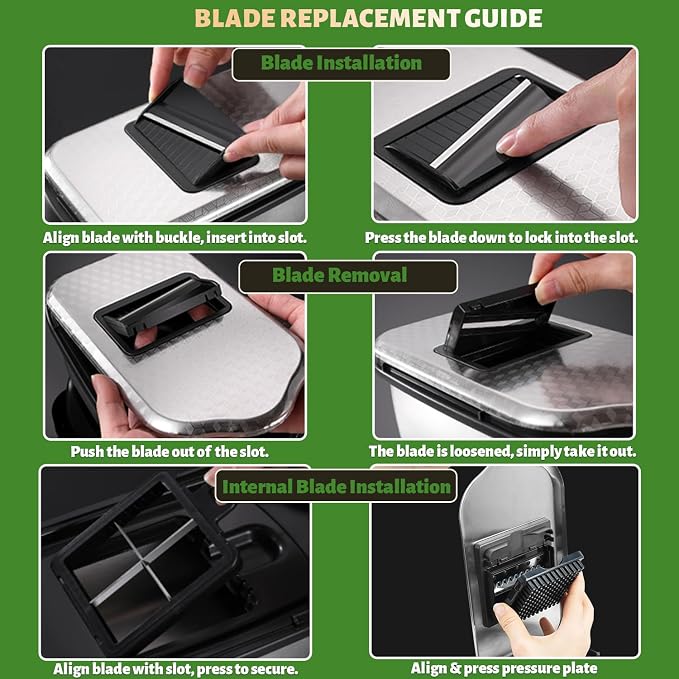 BLADE REPLACEMENT GUIDE

Blade Installation

Align blade with buckle, insert into slot.

Press the blade down to lock into the slot.

Blade Removal

Push the blade out of the slot.

The blade is loosened, simply take it out.

Internal Blade Installation

Align blade with slot, press to secure.

Align & press pressure plate