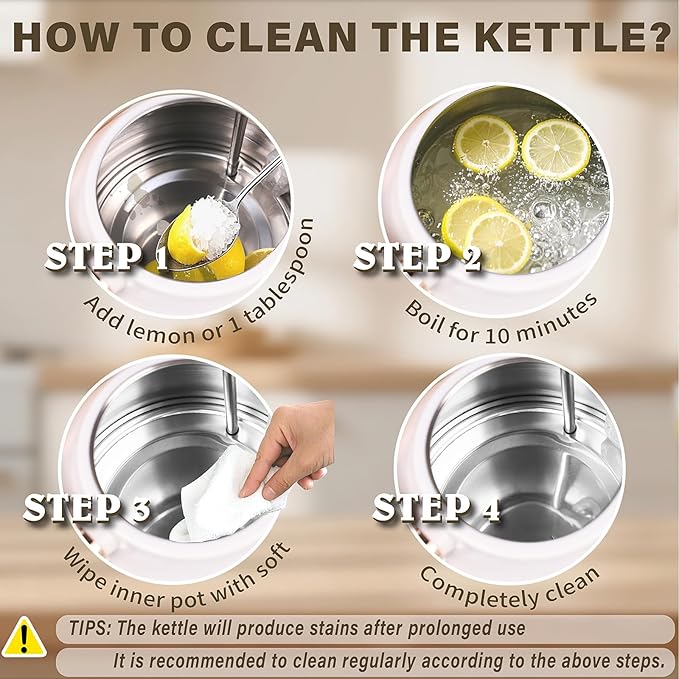 HOW TO CLEAN THE KETTLE?

STEP 1
Add lemon or 1 tablespoon

STEP 2
Boil for 10 minutes

STEP 3
Wipe inner pot with soft

STEP 4
Completely clean

TIPS: The kettle will produce stains after prolonged use
It is recommended to clean regularly according to the above steps.