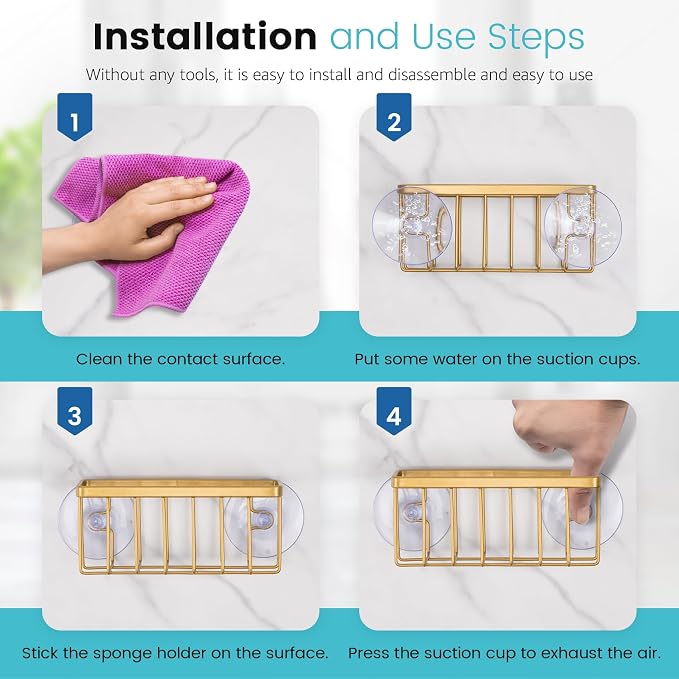 Installation and Use Steps

Without any tools, it is easy to install and disassemble and easy to use

1

Clean the contact surface.

2

Put some water on the suction cups.

3

Stick the sponge holder on the surface.

4

Press the suction cup to exhaust the air.