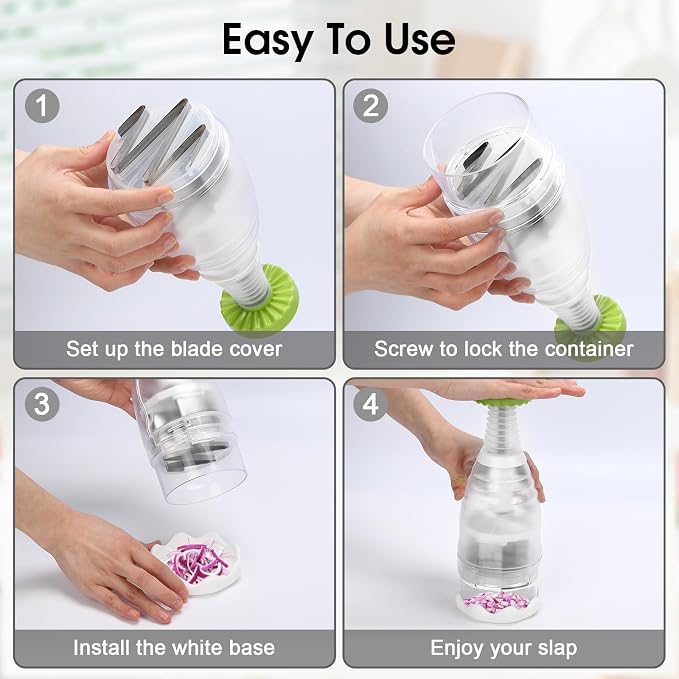 Easy To Use

1

Set up the blade cover

2

Screw to lock the container

3

Install the white base

4

Enjoy your slap