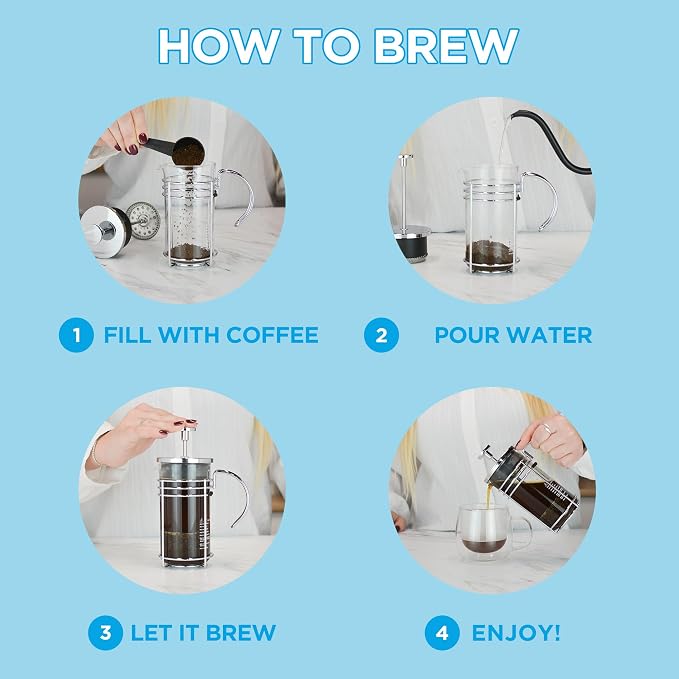 HOW TO BREW

1 FILL WITH COFFEE

2 POUR WATER

3 LET IT BREW

4 ENJOY!