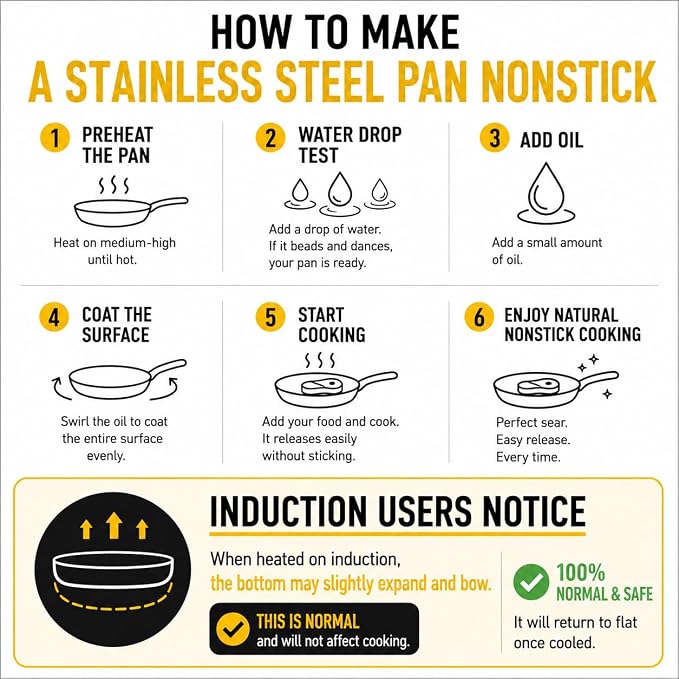 HOW TO MAKE
A STAINLESS STEEL PAN NONSTICK

1 PREHEAT THE PAN

Heat on medium-high until hot.

2 WATER DROP TEST

Add a drop of water. If it beads and dances, your pan is ready.

3 ADD OIL

Add a small amount of oil.

4 COAT THE SURFACE

Swirl the oil to coat the entire surface evenly.

5 START COOKING

Add your food and cook. It releases easily without sticking.

6 ENJOY NATURAL NONSTICK COOKING

Perfect sear. Easy release. Every time.

INDUCTION USERS NOTICE

When heated on induction, the bottom may slightly expand and bow.

THIS IS NORMAL and will not affect cooking.

100% NORMAL & SAFE

It will return to flat once cooled.