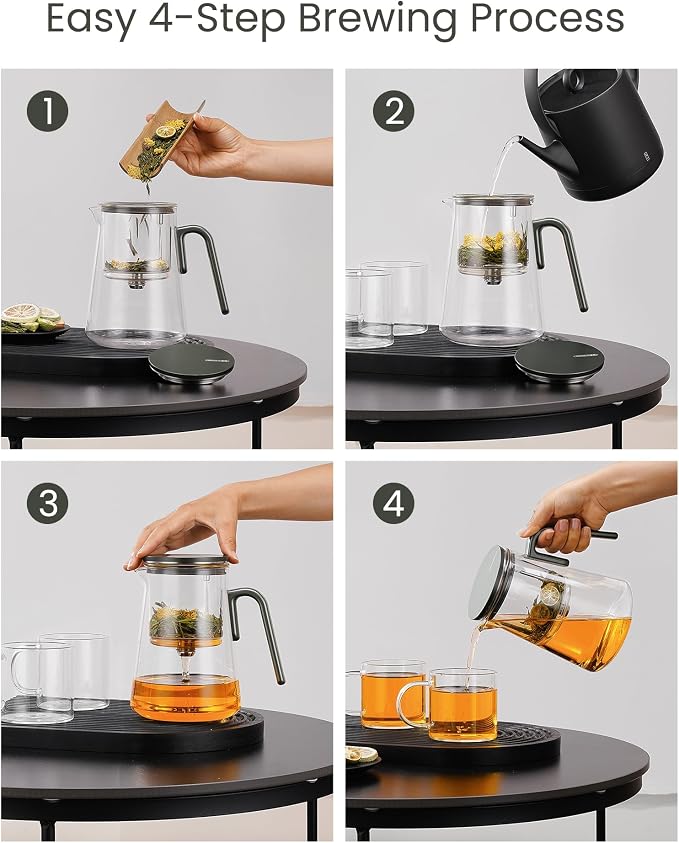 Easy 4-Step Brewing Process

1

2

3

4