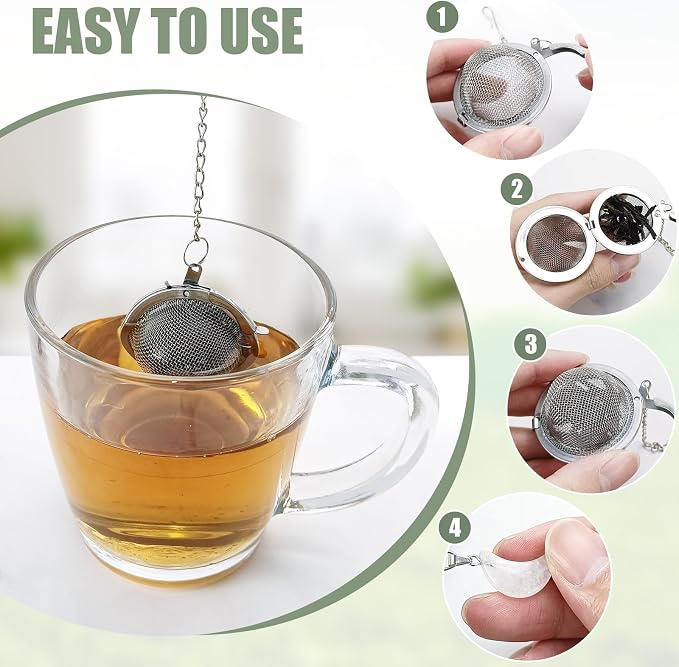 EASY TO USE

1

2

3

4