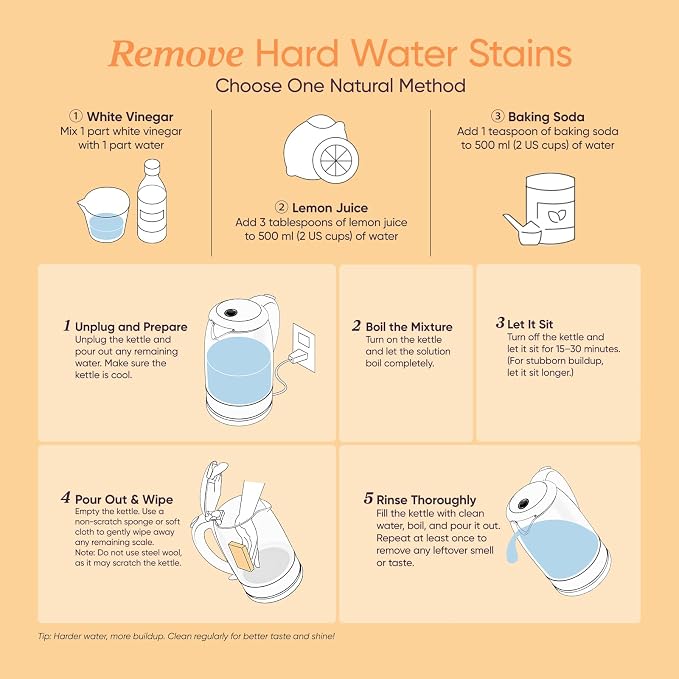 Remove Hard Water Stains
Choose One Natural Method

① White Vinegar
Mix 1 part white vinegar with 1 part water

② Lemon Juice
Add 3 tablespoons of lemon juice to 500 ml (2 US cups) of water

③ Baking Soda
Add 1 teaspoon of baking soda to 500 ml (2 US cups) of water

1 Unplug and Prepare
Unplug the kettle and pour out any remaining water. Make sure the kettle is cool.

2 Boil the Mixture
Turn on the kettle and let the solution boil completely.

3 Let It Sit
Turn off the kettle and let it sit for 15–30 minutes. (For stubborn buildup, let it sit longer.)

4 Pour Out & Wipe
Empty the kettle. Use a non-scratch sponge or soft cloth to gently wipe away any remaining scale. Note: Do not use steel wool, as it may scratch the kettle.

5 Rinse Thoroughly
Fill the kettle with clean water, boil, and pour it out. Repeat at least once to remove any leftover smell or taste.

Tip: Harder water, more buildup. Clean regularly for better taste and shine!