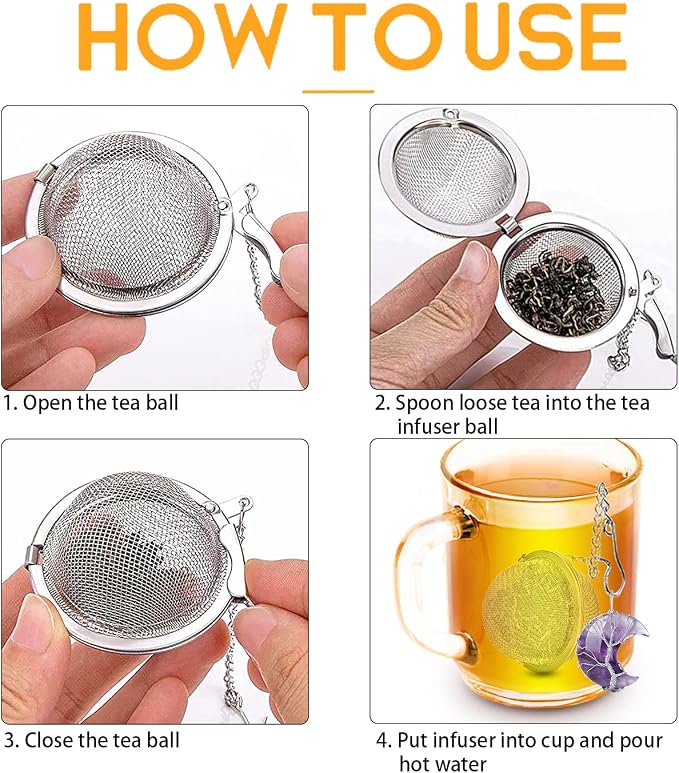 HOW TO USE

1. Open the tea ball

2. Spoon loose tea into the tea infuser ball

3. Close the tea ball

4. Put infuser into cup and pour hot water