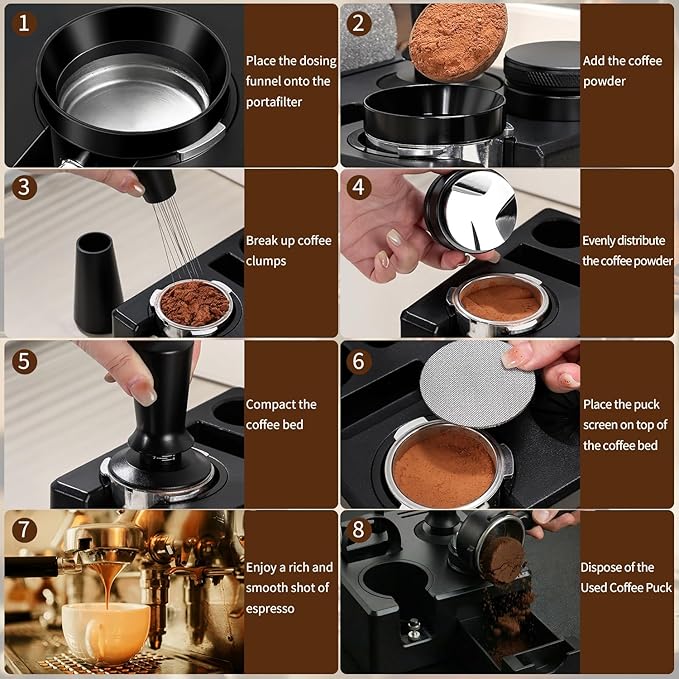 1

Place the dosing funnel onto the portafilter

2

Add the coffee powder

3

Break up coffee clumps

4

Evenly distribute the coffee powder

5

Compact the coffee bed

6

Place the puck screen on top of the coffee bed

7

Enjoy a rich and smooth shot of espresso

8

Dispose of the Used Coffee Puck