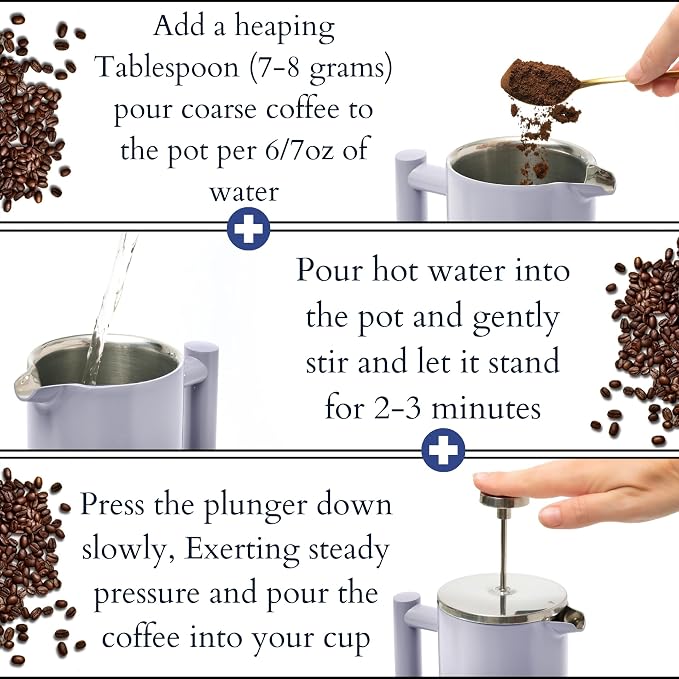 Add a heaping Tablespoon (7-8 grams) pour coarse coffee to the pot per 6/7oz of water

Pour hot water into the pot and gently stir and let it stand for 2-3 minutes

Press the plunger down slowly, Exerting steady pressure and pour the coffee into your cup