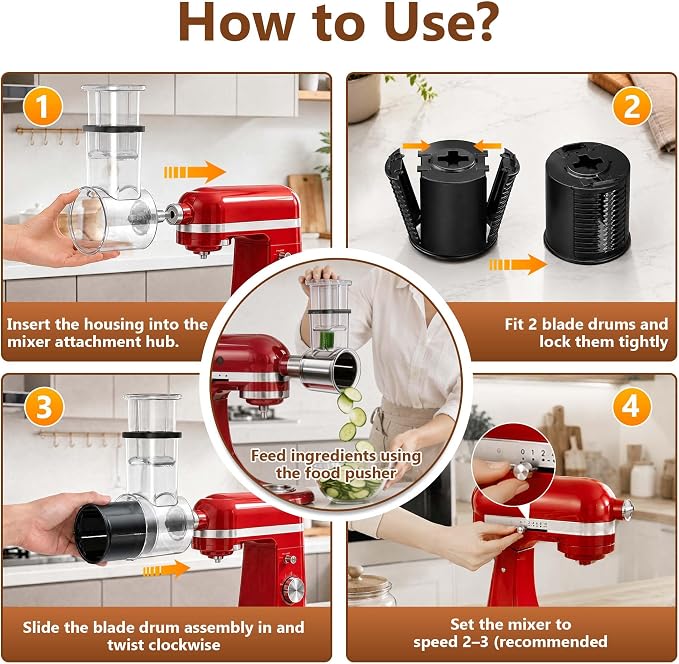 How to Use?

1

Insert the housing into the mixer attachment hub.

2

Fit 2 blade drums and lock them tightly

Feed ingredients using the food pusher

3

Slide the blade drum assembly in and twist clockwise

4

0 1 2

Set the mixer to speed 2–3 (recommended