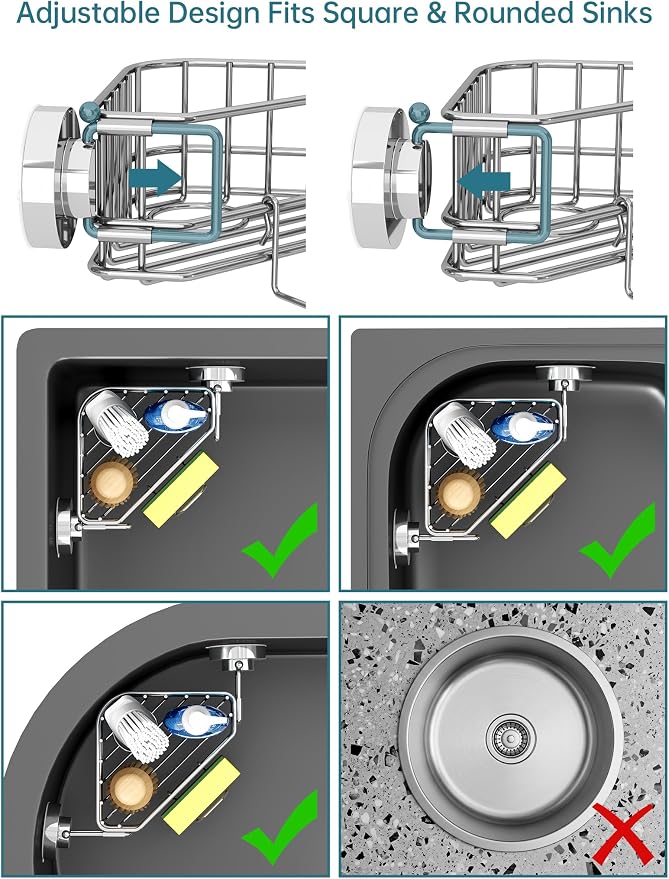 Adjustable Design Fits Square & Rounded Sinks