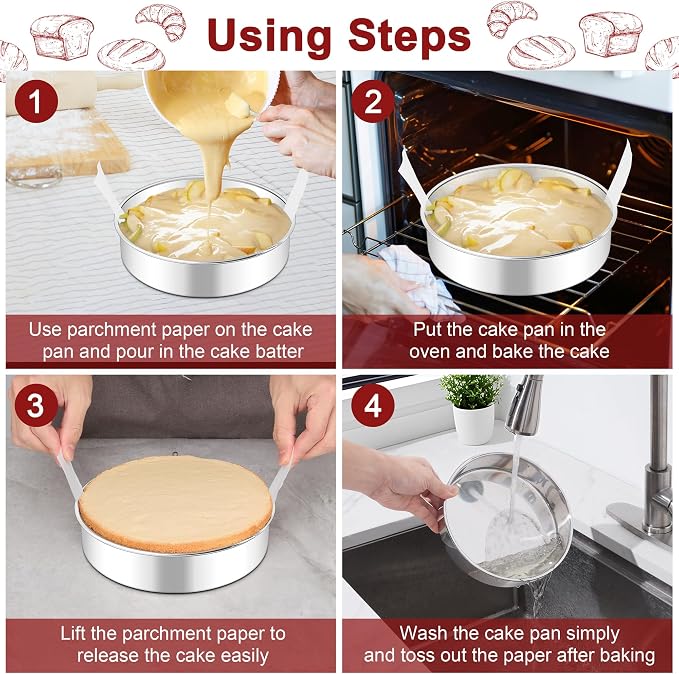 Using Steps

1

Use parchment paper on the cake pan and pour in the cake batter

2

Put the cake pan in the oven and bake the cake

3

Lift the parchment paper to release the cake easily

4

Wash the cake pan simply and toss out the paper after baking