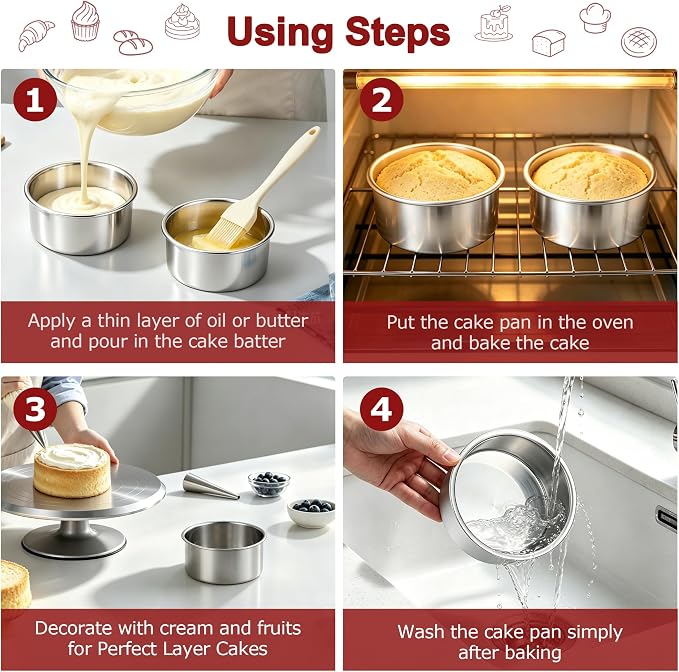 Using Steps

1

Apply a thin layer of oil or butter and pour in the cake batter

2

Put the cake pan in the oven and bake the cake

3

Decorate with cream and fruits for Perfect Layer Cakes

4

Wash the cake pan simply after baking