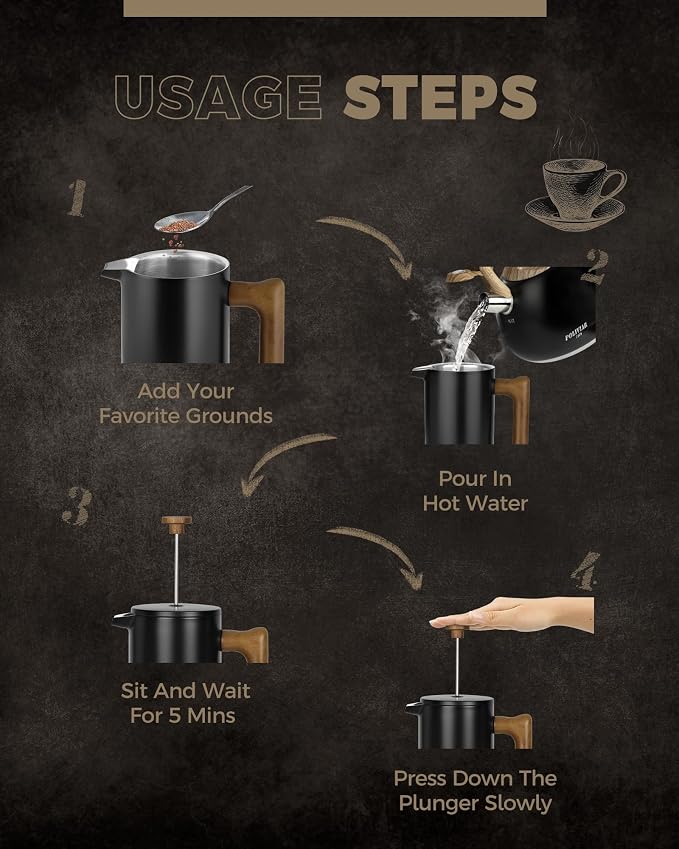 USAGE STEPS

1

Add Your Favorite Grounds

2

POLIVIAR

Pour In Hot Water

3

Sit And Wait For 5 Mins

4

Press Down The Plunger Slowly