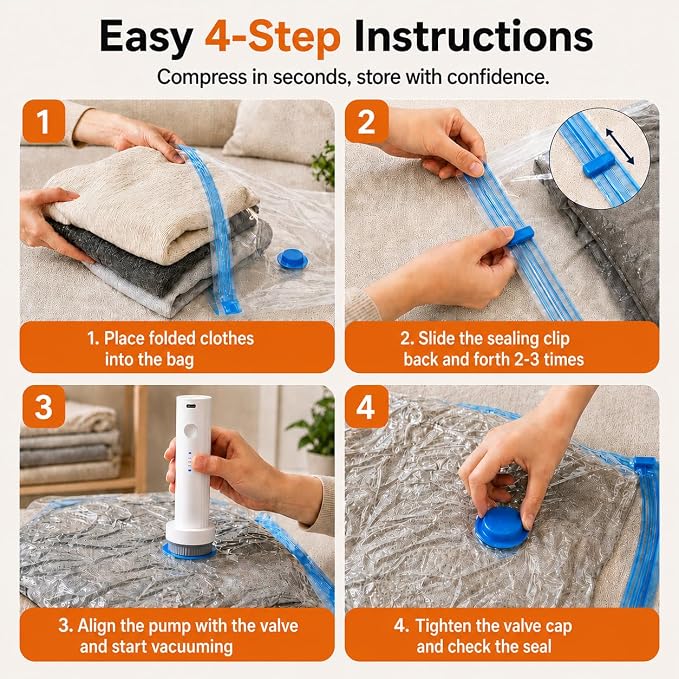 Easy 4-Step Instructions

Compress in seconds, store with confidence.

1

1. Place folded clothes into the bag

2

2. Slide the sealing clip back and forth 2-3 times

3

3. Align the pump with the valve and start vacuuming

4

4. Tighten the valve cap and check the seal