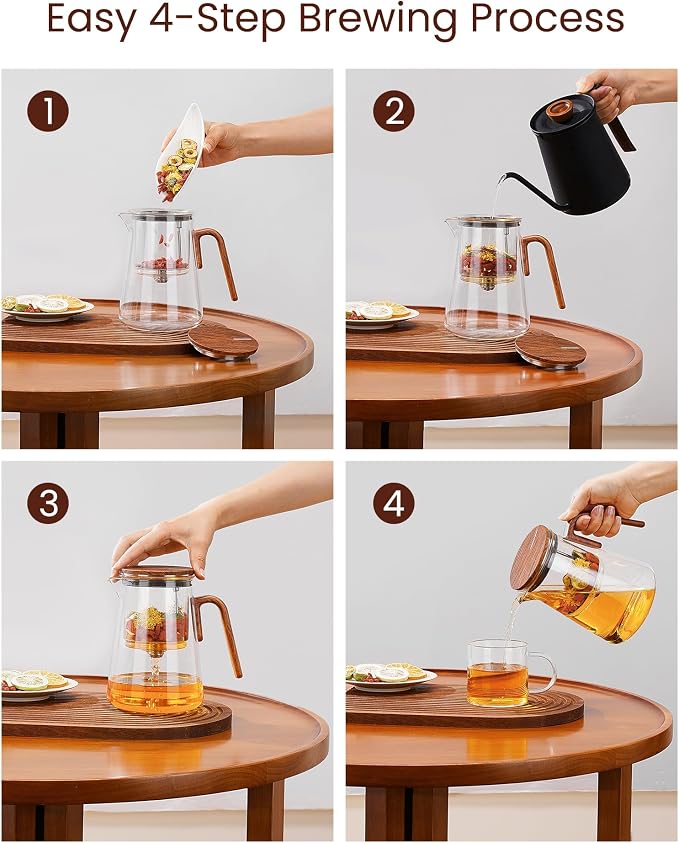 Easy 4-Step Brewing Process

1

2

3

4