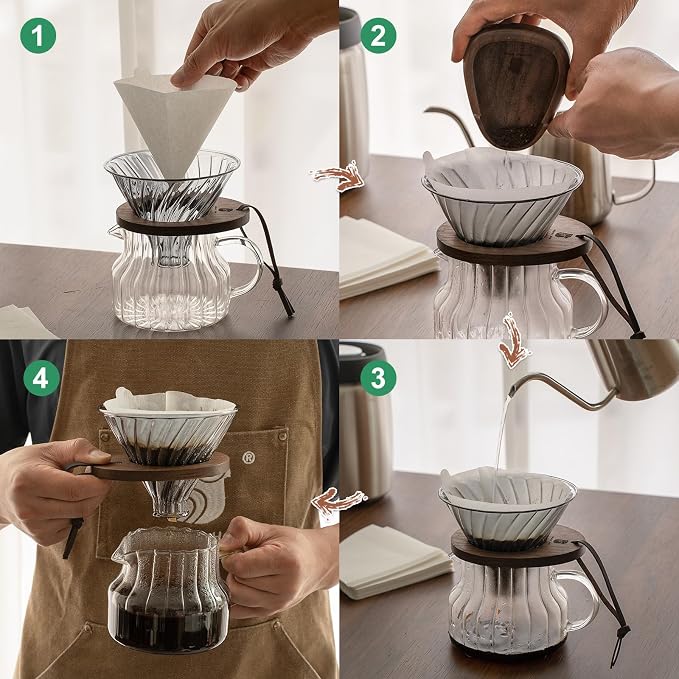 1

2

4

®

3