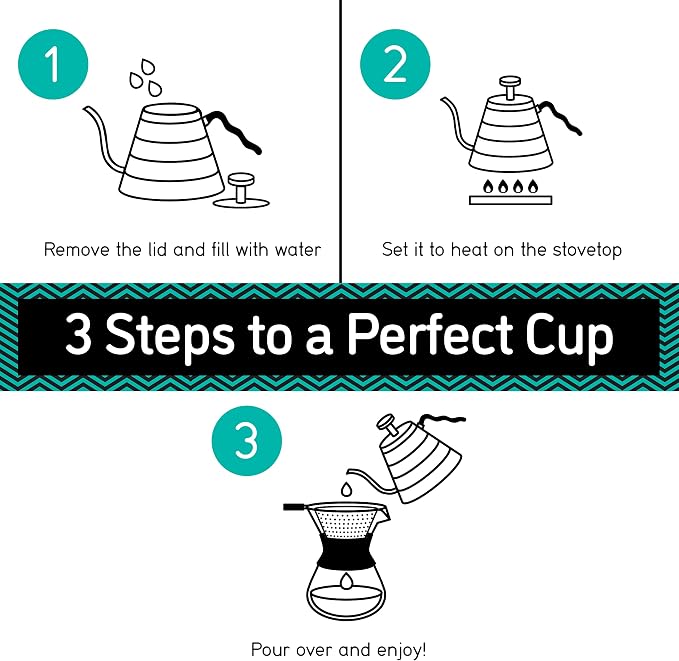 1

Remove the lid and fill with water

2

Set it to heat on the stovetop

3 Steps to a Perfect Cup

3

Pour over and enjoy!