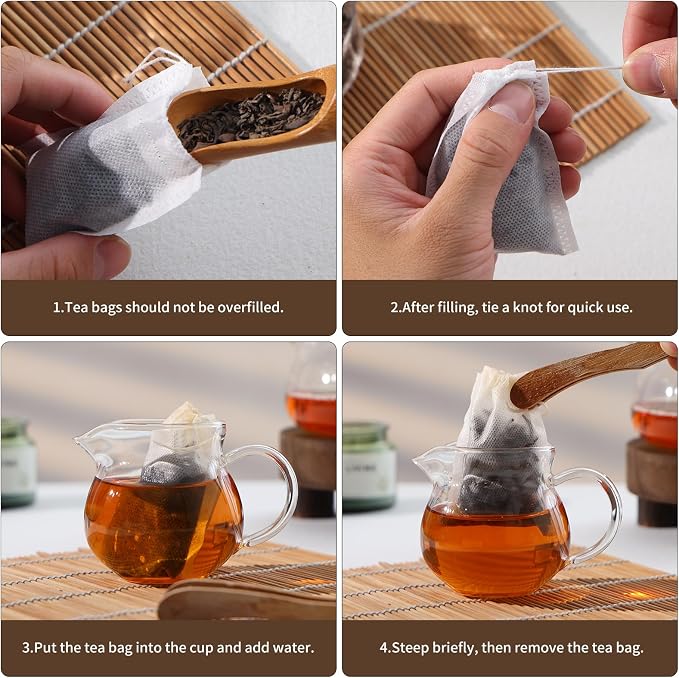 1.Tea bags should not be overfilled.

2.After filling, tie a knot for quick use.

3.Put the tea bag into the cup and add water.

4.Steep briefly, then remove the tea bag.