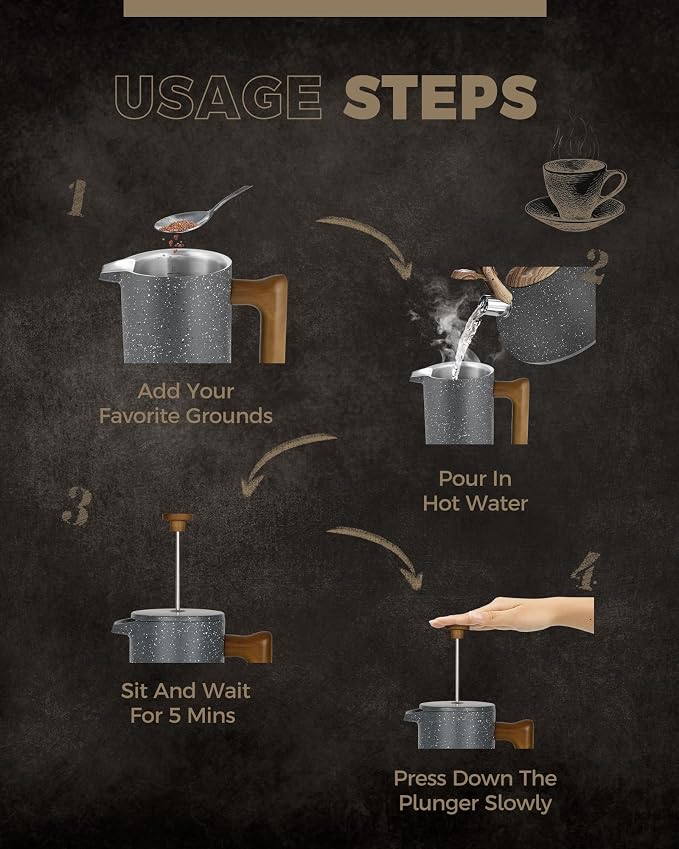 USAGE STEPS

1

Add Your Favorite Grounds

2

Pour In Hot Water

3

Sit And Wait For 5 Mins

4

Press Down The Plunger Slowly