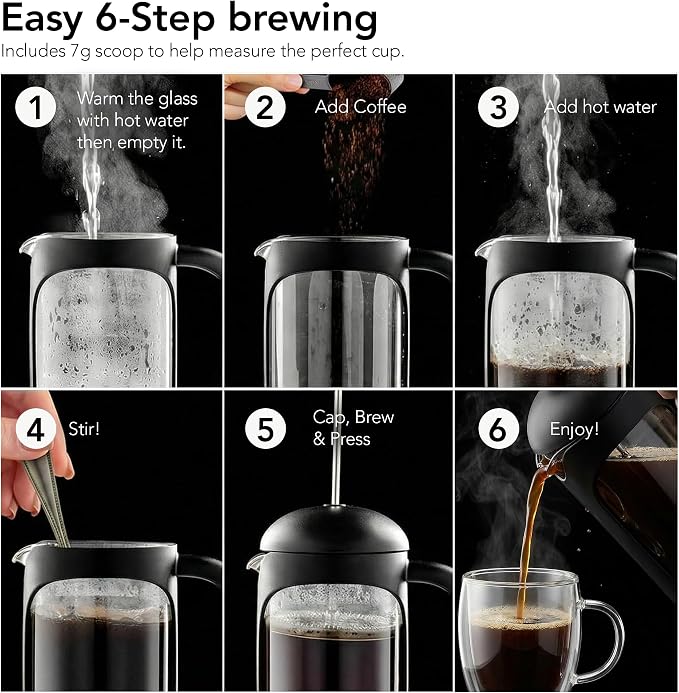 Easy 6-Step brewing
Includes 7g scoop to help measure the perfect cup.

1 Warm the glass with hot water then empty it.

2 Add Coffee

3 Add hot water

4 Stir!

5 Cap, Brew & Press

6 Enjoy!