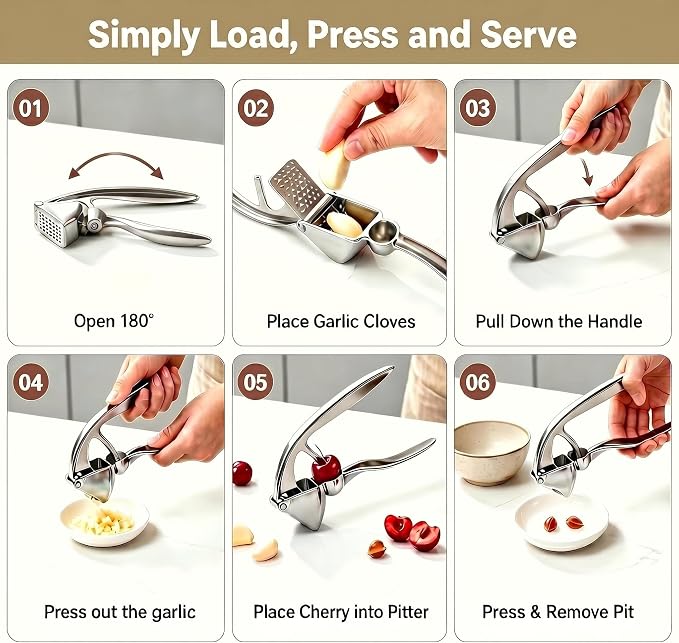 Simply Load, Press and Serve

01

Open 180°

02

Place Garlic Cloves

03

Pull Down the Handle

04

Press out the garlic

05

Place Cherry into Pitter

06

Press & Remove Pit