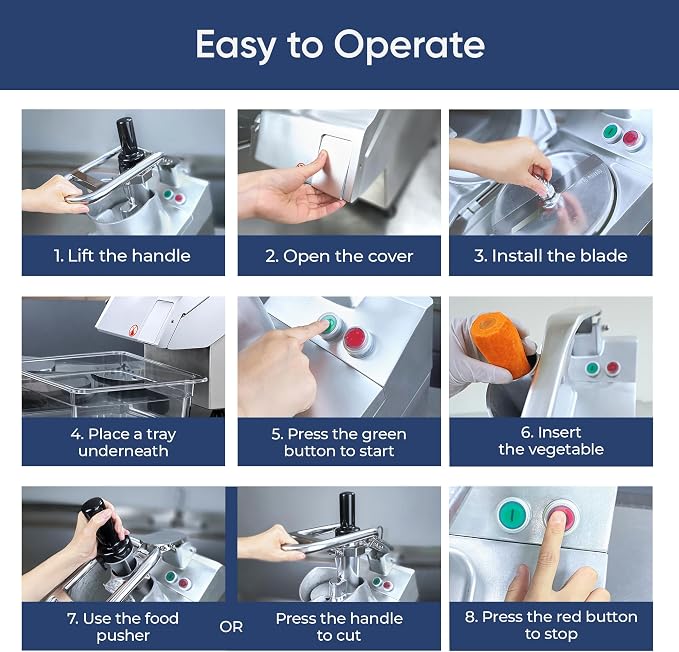 Easy to Operate

1. Lift the handle

2. Open the cover

3. Install the blade

4. Place a tray underneath

5. Press the green button to start

6. Insert the vegetable

7. Use the food pusher

OR

Press the handle to cut

8. Press the red button to stop