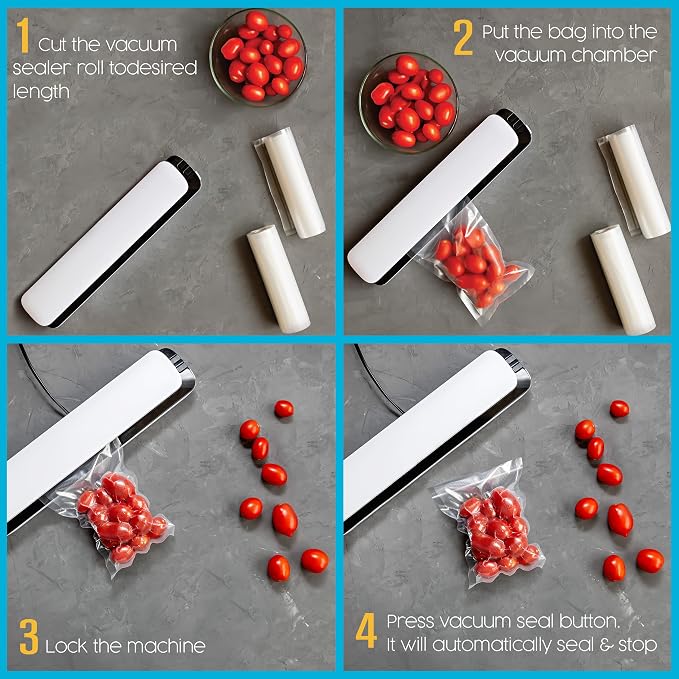 1 Cut the vacuum sealer roll todesired length

2 Put the bag into the vacuum chamber

3 Lock the machine

4 Press vacuum seal button. It will automatically seal & stop