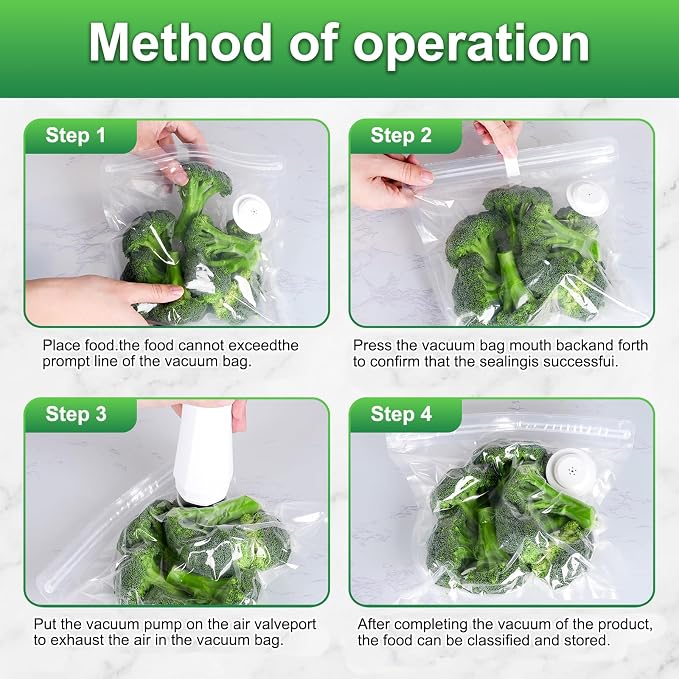 Method of operation

Step 1

Place food.the food cannot exceedthe prompt line of the vacuum bag.

Step 2

Press the vacuum bag mouth backand forth to confirm that the sealingis successfui.

Step 3

Put the vacuum pump on the air valveport to exhaust the air in the vacuum bag.

Step 4

After completing the vacuum of the product, the food can be classified and stored.