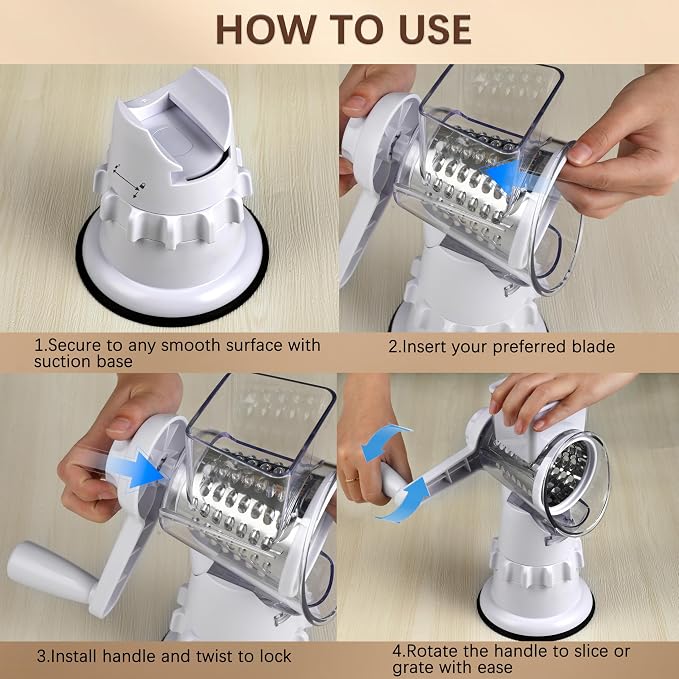 HOW TO USE

1.Secure to any smooth surface with suction base

2.Insert your preferred blade

3.Install handle and twist to lock

4.Rotate the handle to slice or grate with ease