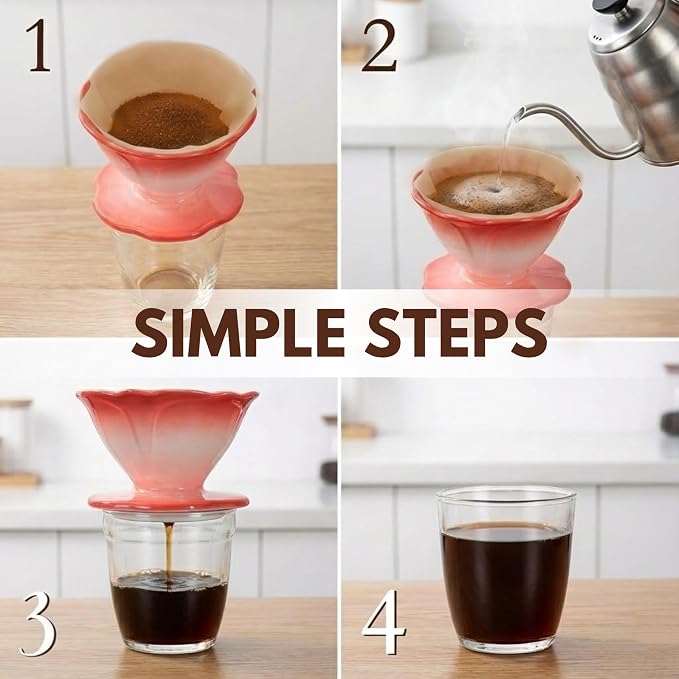 1

2

SIMPLE STEPS

3

4