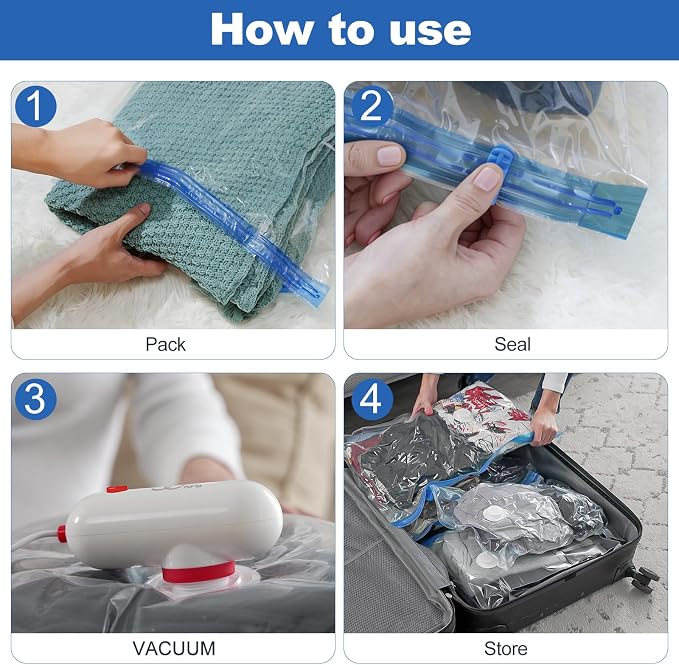 How to use

1

Pack

2

Seal

3

VACUUM

4

Store