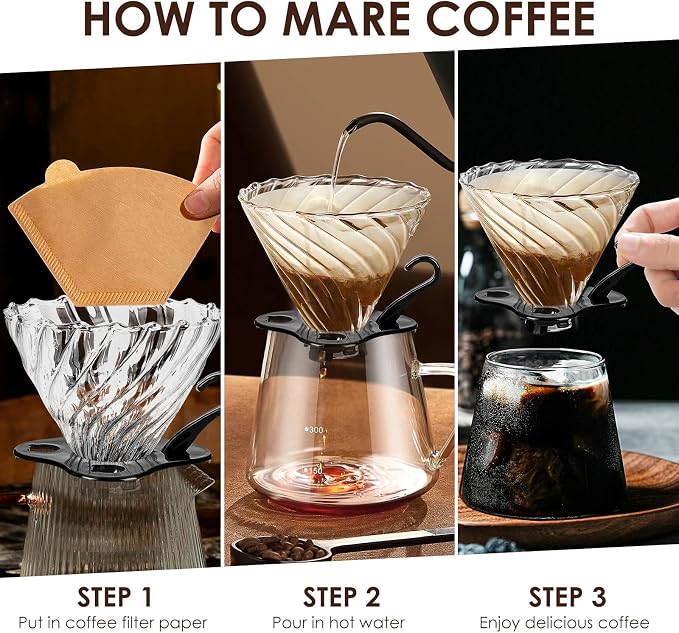 HOW TO MARE COFFEE

300

150

STEP 1
Put in coffee filter paper

STEP 2
Pour in hot water

STEP 3
Enjoy delicious coffee