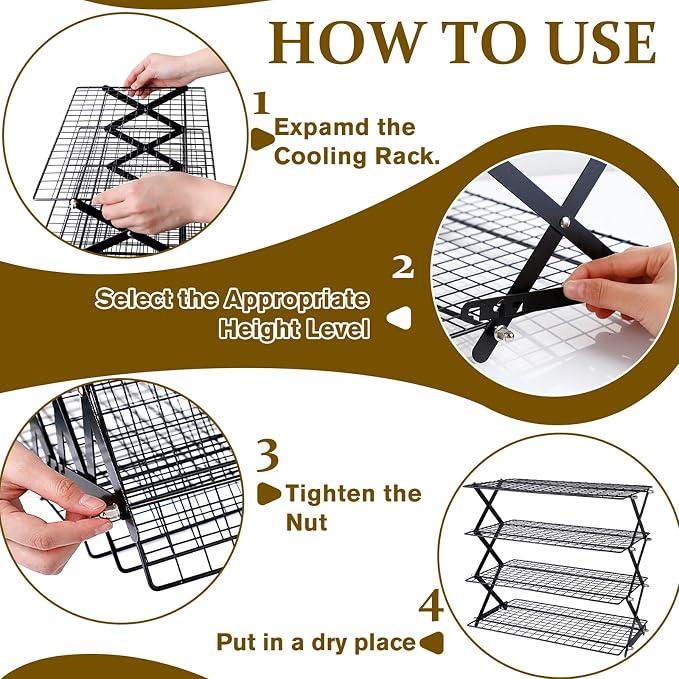 HOW TO USE

1
Expamd the Cooling Rack.

2
Select the Appropriate Height Level

3
Tighten the Nut

4
Put in a dry place