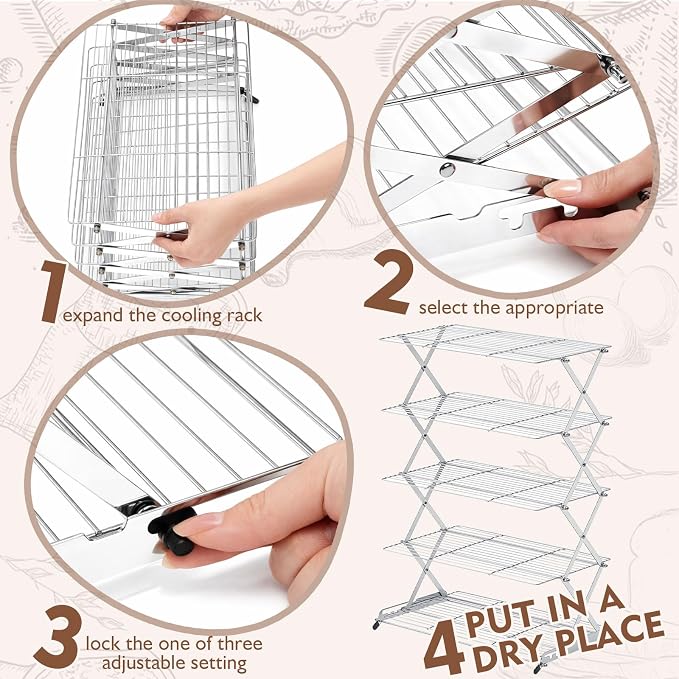 1 expand the cooling rack

2 select the appropriate

3 lock the one of three adjustable setting

4 PUT IN A DRY PLACE